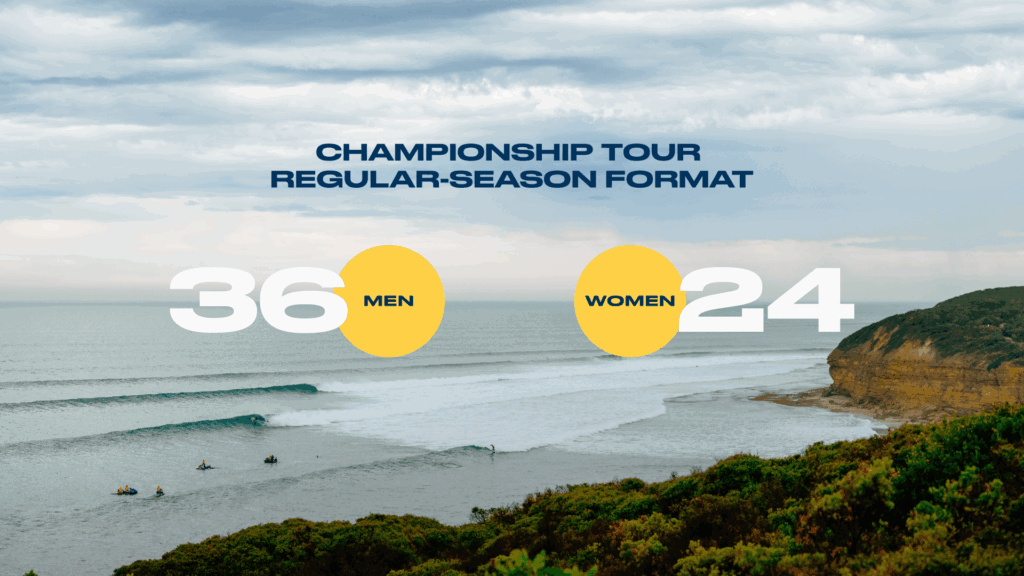 CHAMPIONSHIP TOUR
REGULAR-SEASON FORMAT

36 MEN

WOMEN 24