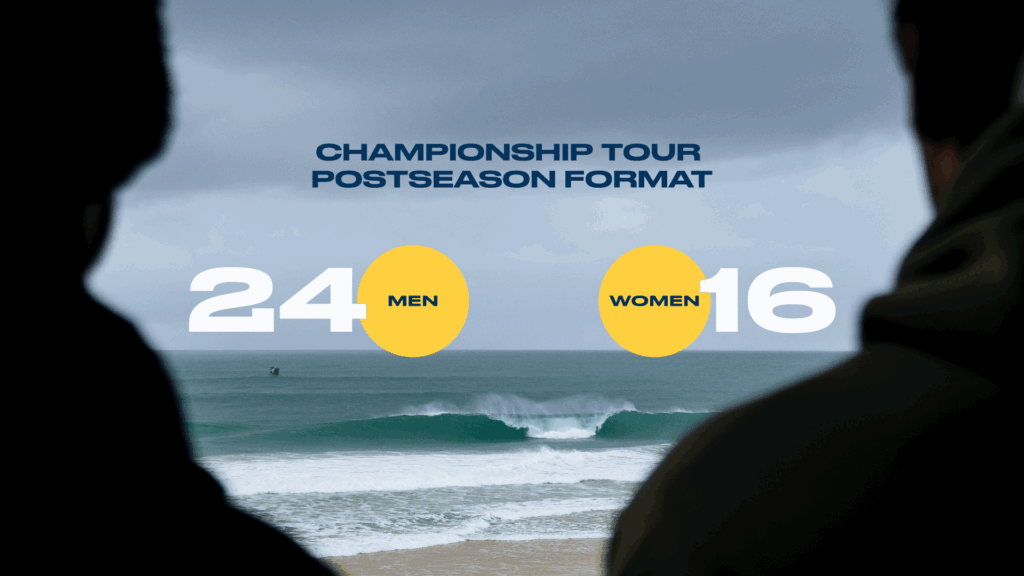 CHAMPIONSHIP TOUR
POSTSEASON FORMAT

24 MEN

WOMEN 16